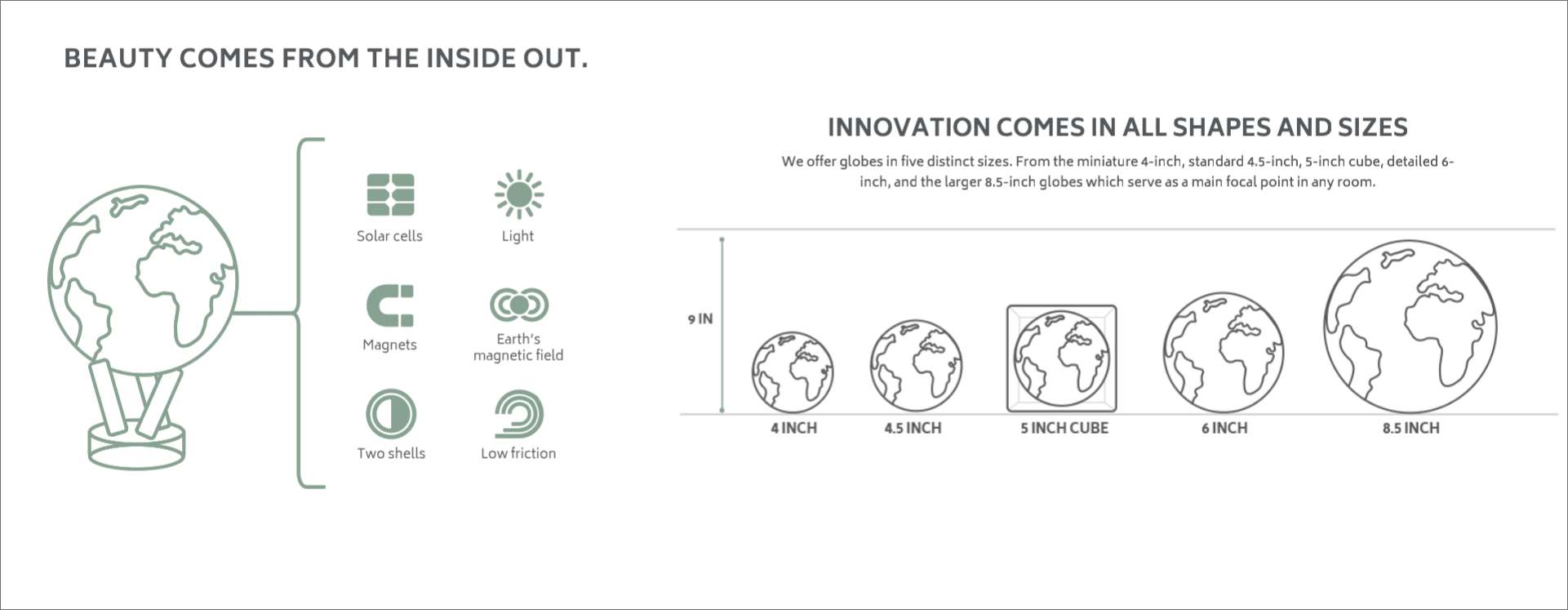 BEAUTY COMES FROM THE INSIDE OUT.

Solar cells

Light

Magnets

Earth's magnetic field

Two shells

Low friction

INNOVATION COMES IN ALL SHAPES AND SIZES

We offer globes in five distinct sizes. From the miniature 4-inch, standard 4.5-inch, 5-inch cube, detailed 6-inch, and the larger 8.5-inch globes which serve as a main focal point in any room.

9 IN

4 INCH

4.5 INCH

5 INCH CUBE

6 INCH

8.5 INCH